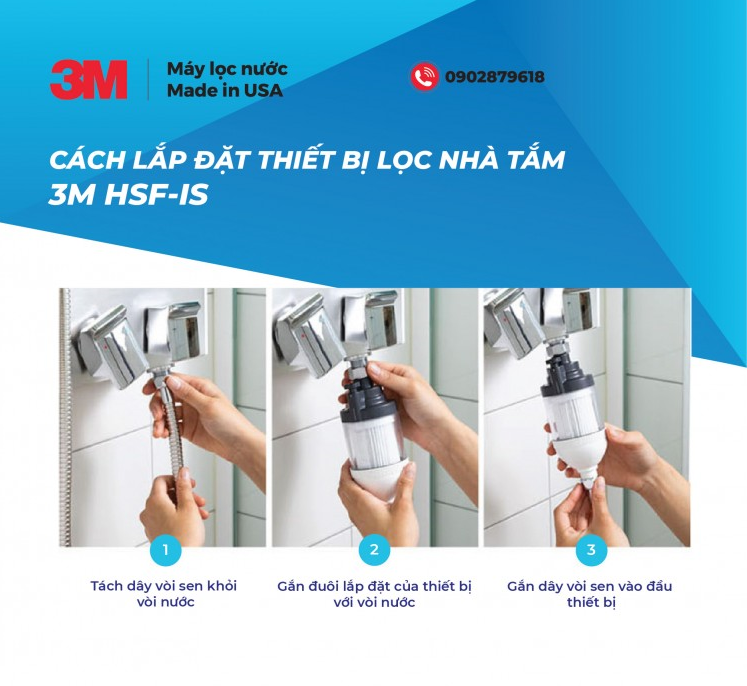 3M

Máy lọc nước
Made in USA

0902879618

CÁCH LẮP ĐẶT THIẾT BỊ LỌC NHÀ TẮM 3M HSF-IS

1
Tách dây vòi sen khỏi vòi nước

2
Gắn đuôi lắp đặt của thiết bị với vòi nước

3
Gắn dây vòi sen vào đầu thiết bị