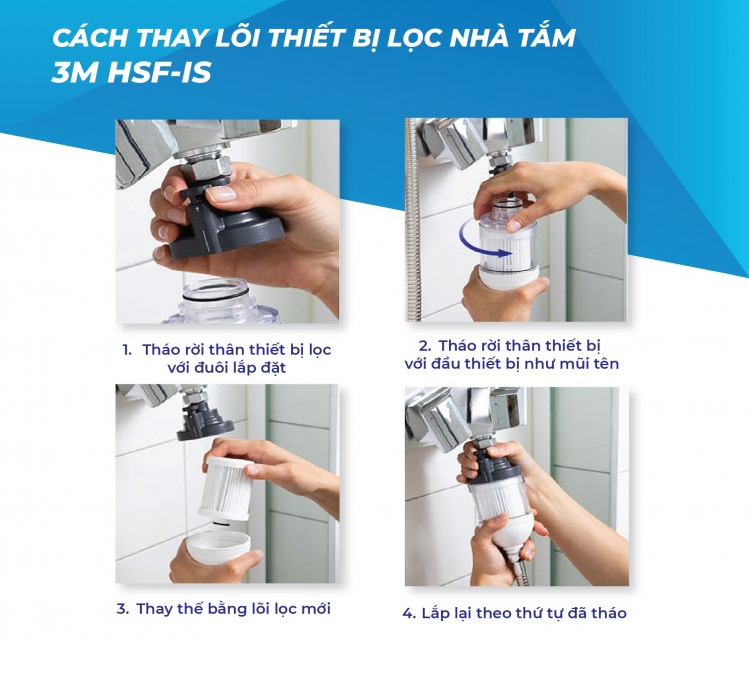 CÁCH THAY LÕI THIẾT BỊ LỌC NHÀ TẮM
3M HSF-IS

1. Tháo rời thân thiết bị lọc với đuôi lắp đặt

2. Tháo rời thân thiết bị với đầu thiết bị như mũi tên

3. Thay thế bằng lõi lọc mới

4. Lắp lại theo thứ tự đã tháo